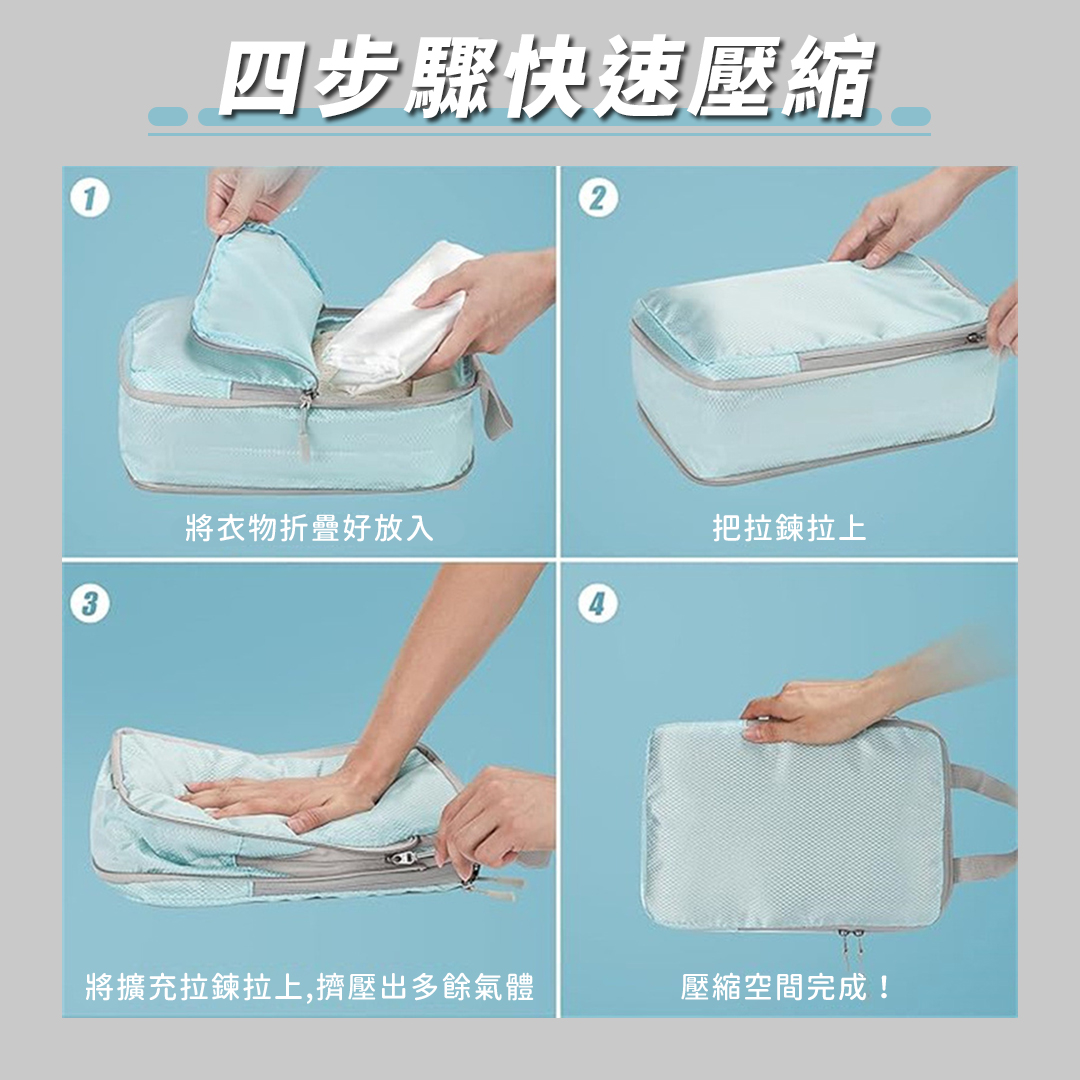 四步驟快速壓縮

1
將衣物折疊好放入

2
把拉鍊拉上

3
將擴充拉鍊拉上,擠壓出多餘氣體

4
壓縮空間完成！